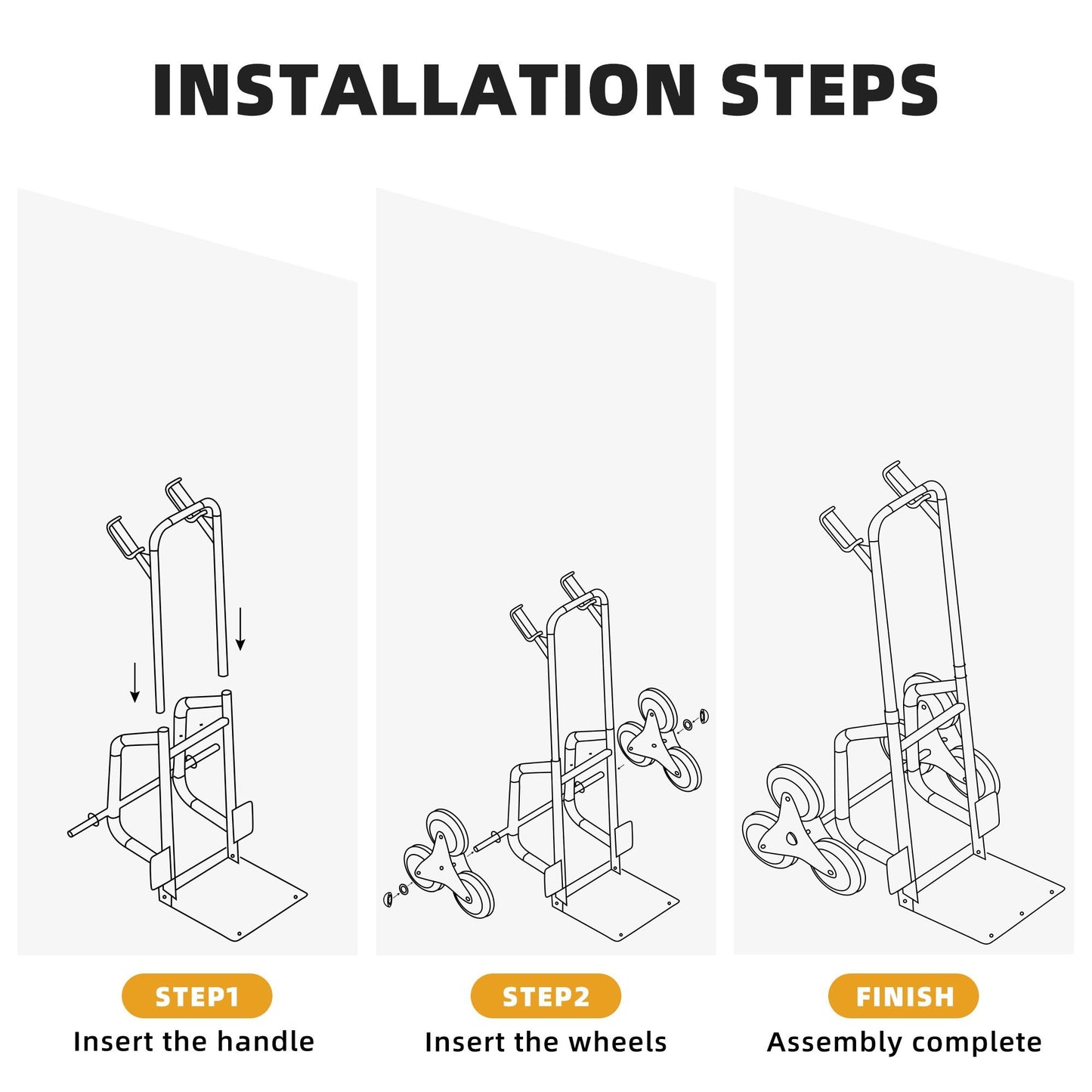 INSTALLATION STEPS

STEP1
Insert the handle

STEP2
Insert the wheels

FINISH
Assembly complete