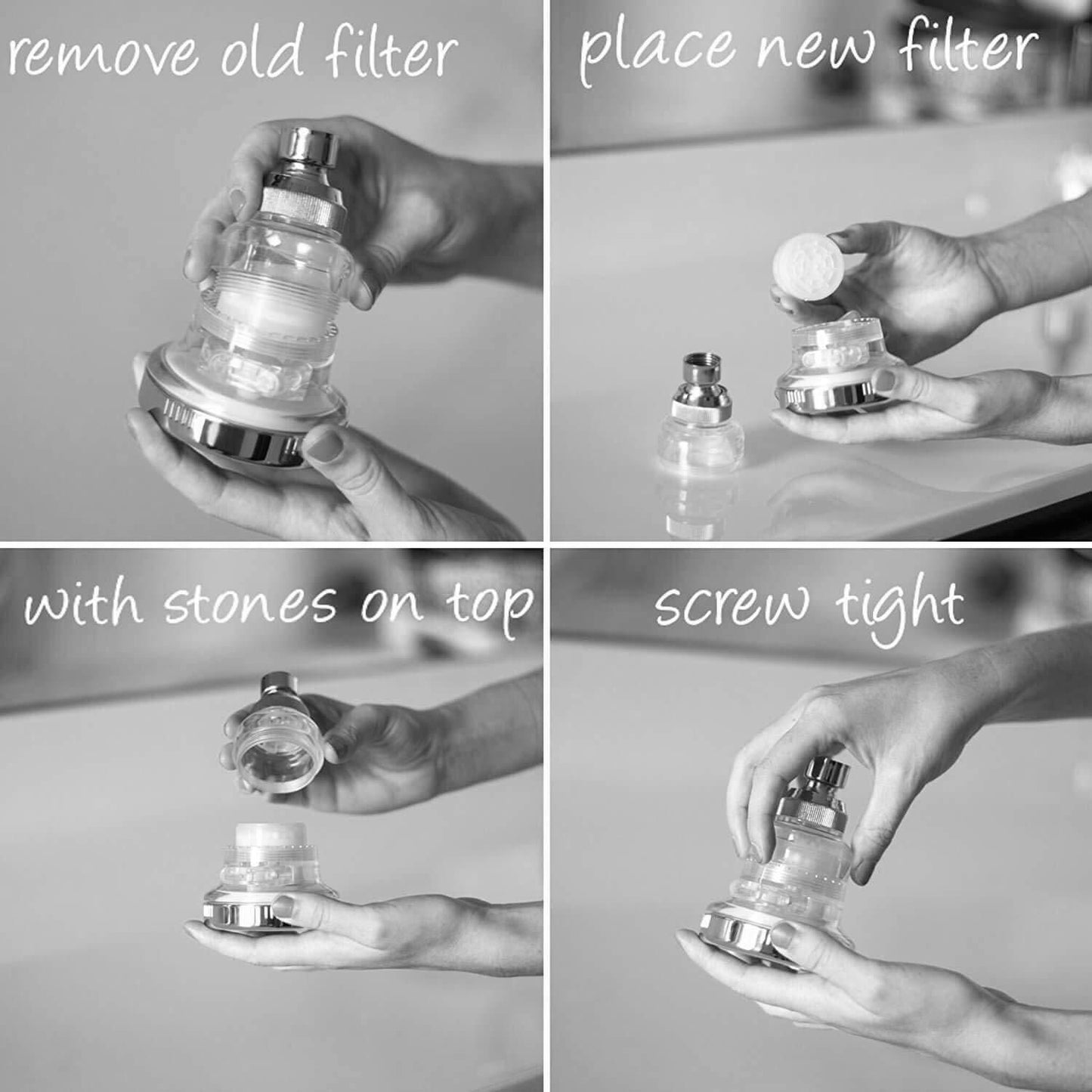 remove old filter

place new filter

with stones on top

screw tight